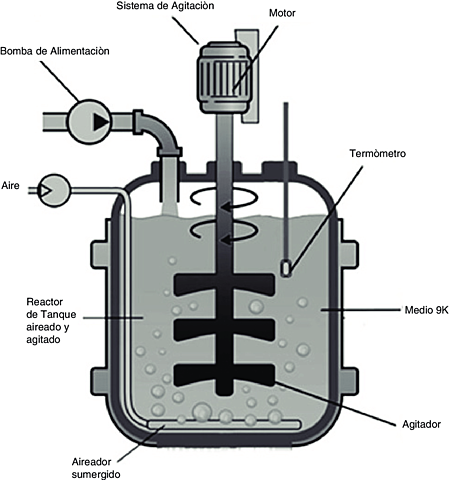 Sistema de Agitaciòn

Motor

Bomba de Alimentaciòn

Termòmetro

Aire

Reactor de Tanque aireado y agitado

Medio 9K

Agitador

Aireador sumergido