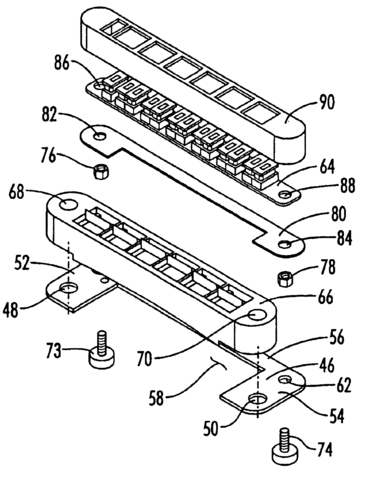 86
90
82
76
64
88
68
80
84
52
78
48
66
73
70
56
46
62
58
54
50
74