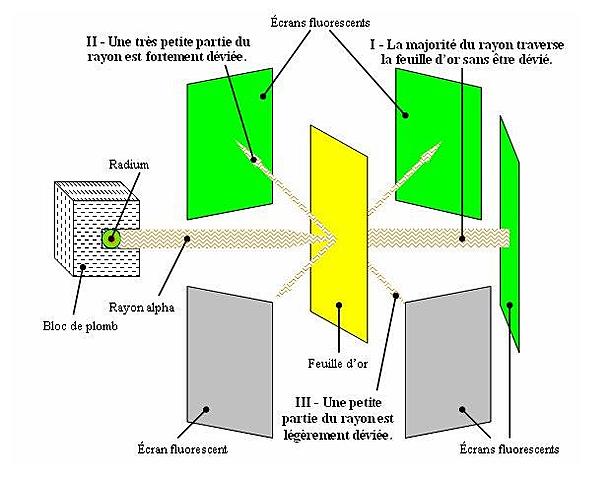 Écrans fluorescents

II - Une très petite partie du rayon est fortement déviée.

I - La majorité du rayon traverse la feuille d'or sans être dévié.

Radium

Rayon alpha

Bloc de plomb

Feuille d'or

III - Une petite partie du rayon est légèrement déviée.

Écran fluorescent

Écrans fluorescents