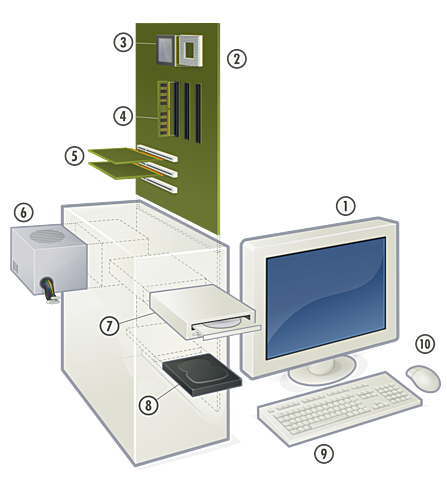 3
2
4
5
6
1
7
10
8
9