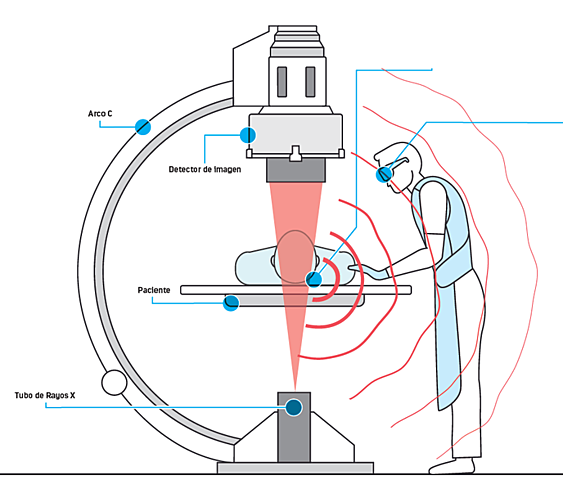 Arco C

Detector de Imagen

Paciente

Tubo de Rayos X