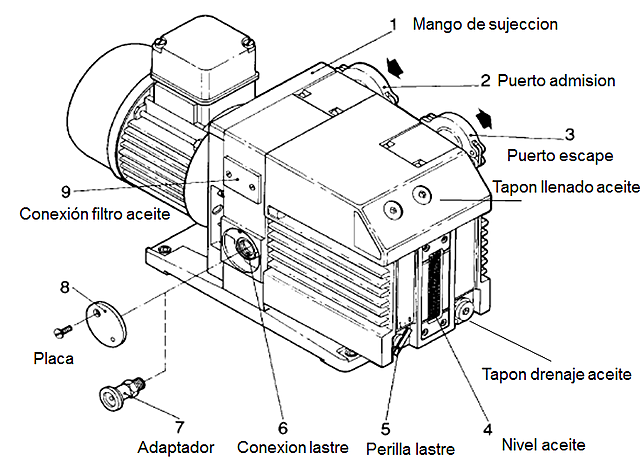 1 Mango de sujeccion

2 Puerto admision

3 Puerto escape

Tapon llenado aceite

9 Conexión filtro aceite

8 Placa

Tapon drenaje aceite

7 Adaptador

6 Conexion lastre

5 Perilla lastre

4 Nivel aceite