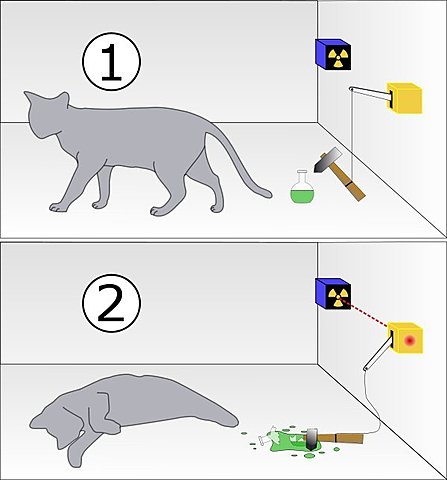 1

2