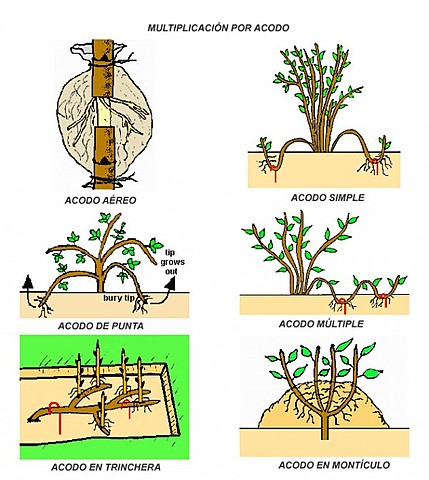 MULTIPLICACIÓN POR ACODO

ACODO AÉREO

ACODO SIMPLE

tip grows out

bury tip

ACODO DE PUNTA

ACODO MÚLTIPLE

ACODO EN TRINCHERA

ACODO EN MONTÍCULO