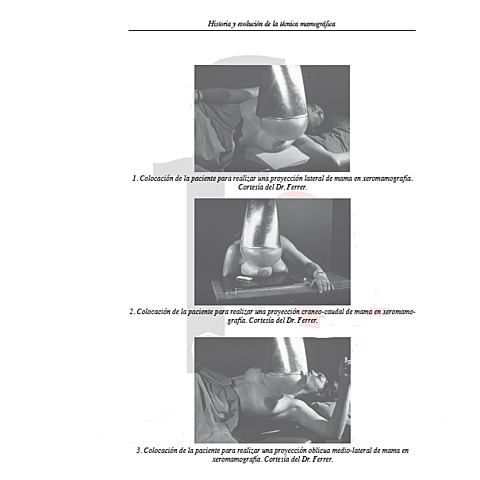 Historia y evolución de la técnica mamográfica

1. Colocación de la paciente para realizar una proyección lateral de mama en xeromamografía. Cortesía del Dr. Ferrer.

2. Colocación de la paciente para realizar una proyección craneo-caudal de mama en xeromamografía. Cortesía del Dr. Ferrer.

3. Colocación de la paciente para realizar una proyección oblicua medio-lateral de mama en xeromamografía. Cortesía del Dr. Ferrer.