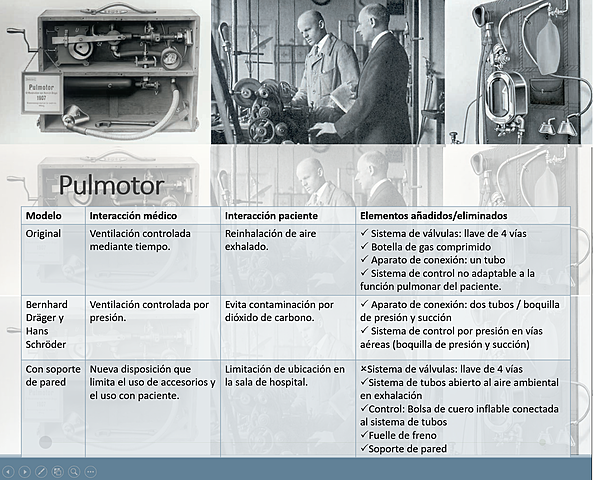 Pulmotor
1907

Pulmotor

| Modelo | Interacción médico | Interacción paciente | Elementos añadidos/eliminados |
|---|---|---|---|
| Original | Ventilación controlada mediante tiempo. | Reinhalación de aire exhalado. | ✓ Sistema de válvulas: llave de 4 vías ✓ Botella de gas comprimido ✓ Aparato de conexión: un tubo ✓ Sistema de control no adaptable a la función pulmonar del paciente. |
| Bernhard Dräger y Hans Schröder | Ventilación controlada por presión. | Evita contaminación por dióxido de carbono. | ✓ Aparato de conexión: dos tubos / boquilla de presión y succión ✓ Sistema de control por presión en vías aéreas (boquilla de presión y succión) |
| Con soporte de pared | Nueva disposición que limita el uso de accesorios y el uso con paciente. | Limitación de ubicación en la sala de hospital. | ×Sistema de válvulas: llave de 4 vías ✓Sistema de tubos abierto al aire ambiental en exhalación ✓Control: Bolsa de cuero inflable conectada al sistema de tubos ✓Fuelle de freno ✓Soporte de pared |