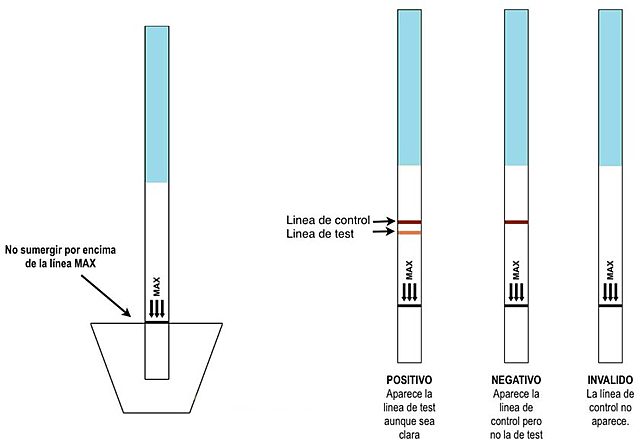 No sumergir por encima de la línea MAX

MAX

Linea de control
Linea de test

MAX

MAX

MAX

POSITIVO
Aparece la linea de test aunque sea clara

NEGATIVO
Aparece la linea de control pero no la de test

INVALIDO
La línea de control no aparece.