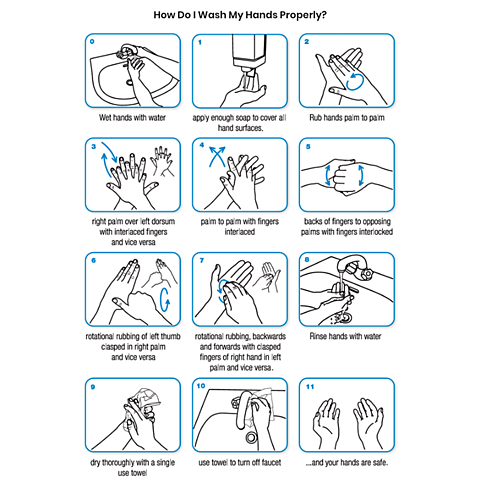 How Do I Wash My Hands Properly?

0
Wet hands with water

1
apply enough soap to cover all hand surfaces.

2
Rub hands palm to palm

3
right palm over left dorsum with interlaced fingers and vice versa

4
palm to palm with fingers interlaced

5
backs of fingers to opposing palms with fingers interlocked

6
rotational rubbing of left thumb clasped in right palm and vice versa

7
rotational rubbing, backwards and forwards with clasped fingers of right hand in left palm and vice versa.

8
Rinse hands with water

9
dry thoroughly with a single use towel

10
use towel to turn off faucet

11
...and your hands are safe.