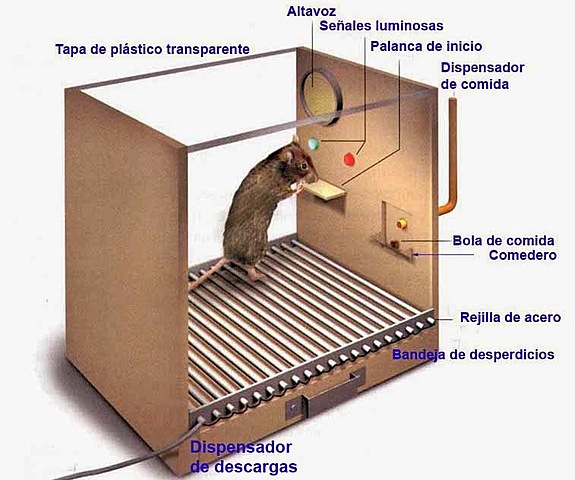 Altavoz
Señales luminosas
Tapa de plástico transparente
Palanca de inicio
Dispensador de comida
Bola de comida
Comedero
Rejilla de acero
Bandeja de desperdicios
Dispensador de descargas