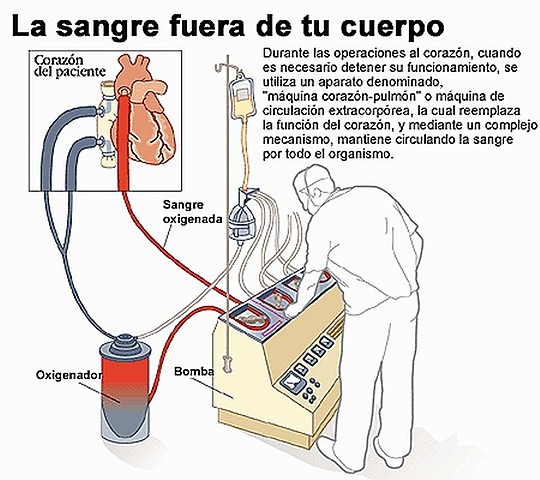 La sangre fuera de tu cuerpo

Corazón del paciente

Durante las operaciones al corazón, cuando es necesario detener su funcionamiento, se utiliza un aparato denominado, "máquina corazón-pulmón" o máquina de circulación extracorpórea, la cual reemplaza la función del corazón, y mediante un complejo mecanismo, mantiene circulando la sangre por todo el organismo.

Sangre oxigenada

Oxigenador

Bomba