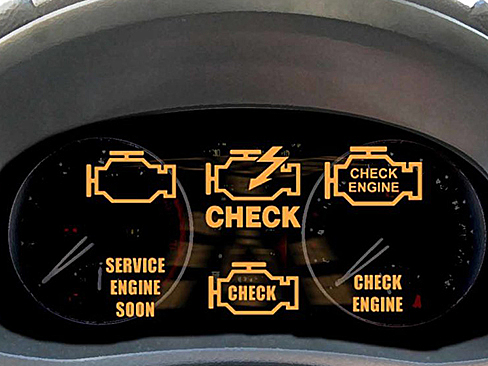 CHECK

CHECK ENGINE

SERVICE ENGINE SOON

CHECK

CHECK ENGINE