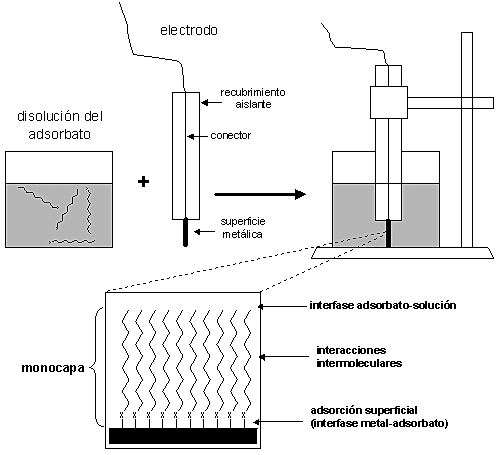 electrodo

recubrimiento aislante

disolución del adsorbato

conector

+

superficie metálica

interfase adsorbato-solución

interacciones intermoleculares

monocapa

adsorción superficial (interfase metal-adsorbato)