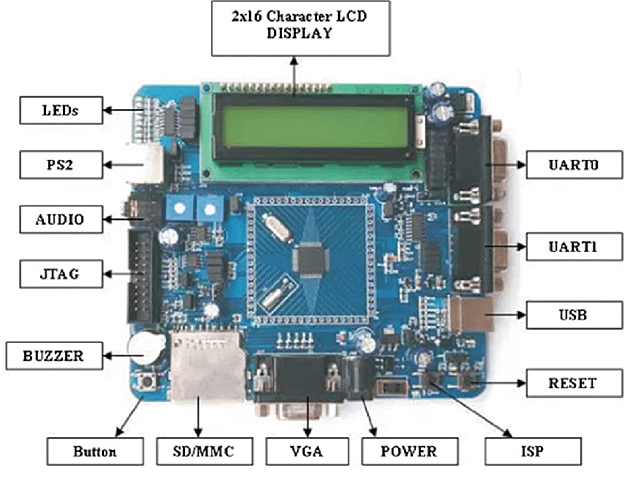 2x16 Character LCD DISPLAY

LEDs

PS2

AUDIO

JTAG

BUZZER

UART0

UART1

USB

RESET

Button

SD/MMC

VGA

POWER

ISP