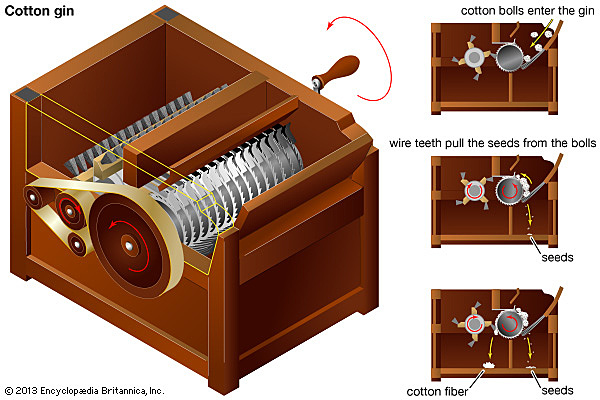 Cotton gin

cotton bolls enter the gin

wire teeth pull the seeds from the bolls

seeds

cotton fiber

seeds

© 2013 Encyclopædia Britannica, Inc.