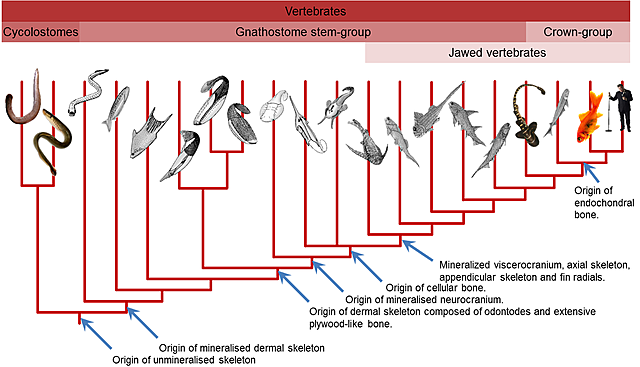 Vertebrates

Cycolostomes

Gnathostome stem-group

Crown-group

Jawed vertebrates

Origin of endochondral bone.

Mineralized viscerocranium, axial skeleton, appendicular skeleton and fin radials.

Origin of cellular bone.

Origin of mineralised neurocranium.

Origin of dermal skeleton composed of odontodes and extensive plywood-like bone.

Origin of mineralised dermal skeleton

Origin of unmineralised skeleton