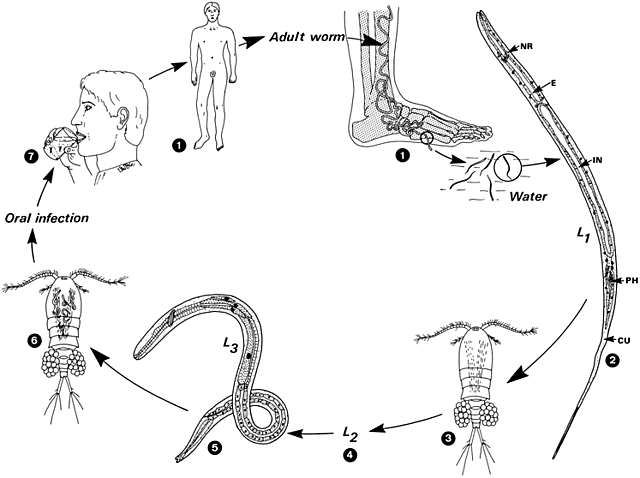 1
Adult worm
1
Water
NR
E
IN
$L_1$
PH
CU
2
3
$L_2$
4
$L_3$
5
6
Oral infection
7