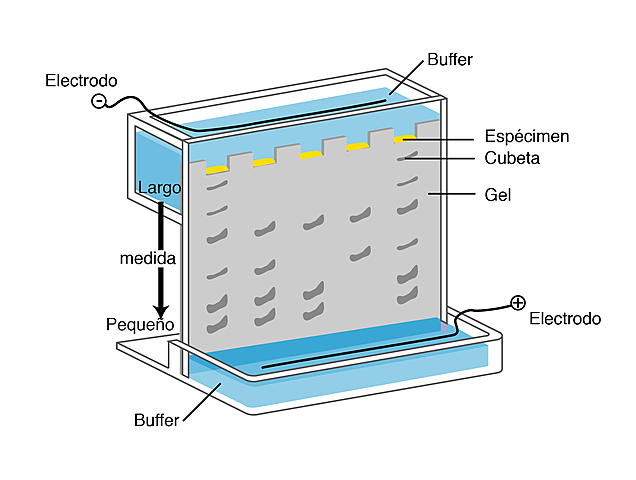 Buffer
Electrodo
-
Espécimen
Cubeta
Gel
Largo
medida
Pequeño
+
Electrodo
Buffer