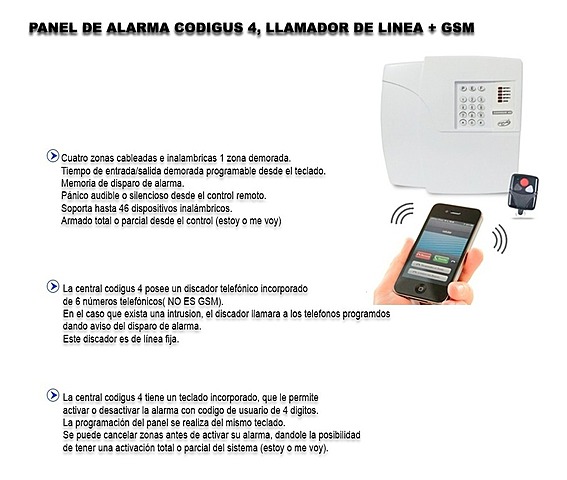 PANEL DE ALARMA CODIGUS 4, LLAMADOR DE LINEA + GSM

Cuatro zonas cableadas e inalambricas 1 zona demorada.
Tiempo de entrada/salida demorada programable desde el teclado.
Memoria de disparo de alarma.
Pánico audible o silencioso desde el control remoto.
Soporta hasta 46 dispositivos inalámbricos.
Armado total o parcial desde el control (estoy o me voy)

La central codigus 4 posee un discador telefónico incorporado de 6 números telefónicos( NO ES GSM).
En el caso que exista una intrusion, el discador llamara a los telefonos programdos dando aviso del disparo de alarma.
Este discador es de línea fija.

La central codigus 4 tiene un teclado incorporado, que le permite activar o desactivar la alarma con codigo de usuario de 4 digitos.
La programación del panel se realiza del mismo teclado.
Se puede cancelar zonas antes de activar su alarma, dandole la posibilidad de tener una activación total o parcial del sistema (estoy o me voy).