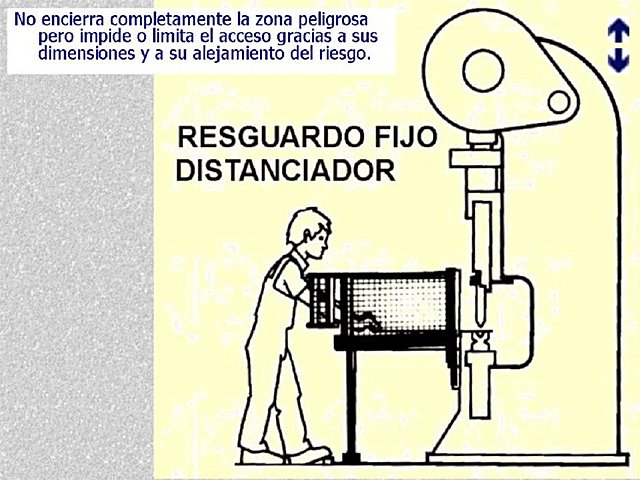 No encierra completamente la zona peligrosa pero impide o limita el acceso gracias a sus dimensiones y a su alejamiento del riesgo.

RESGUARDO FIJO DISTANCIADOR