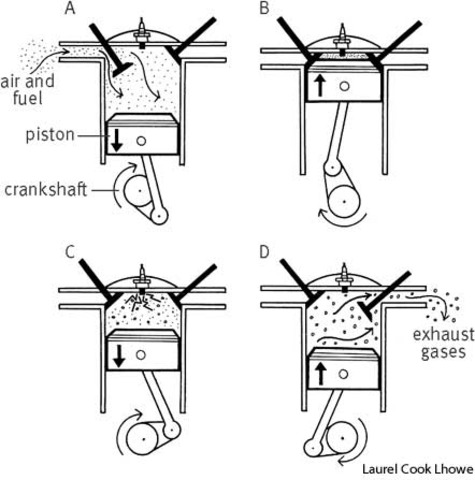 A

air and fuel

piston

crankshaft

B

C

D

exhaust gases

Laurel Cook Lhowe