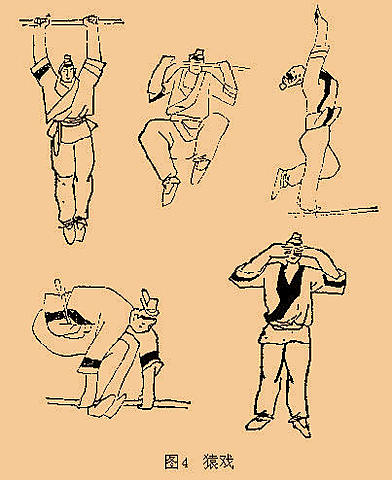 图4 猿戏