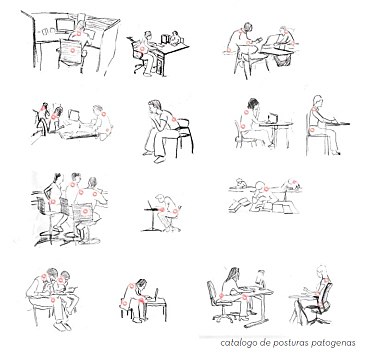 catalogo de posturas patogenas