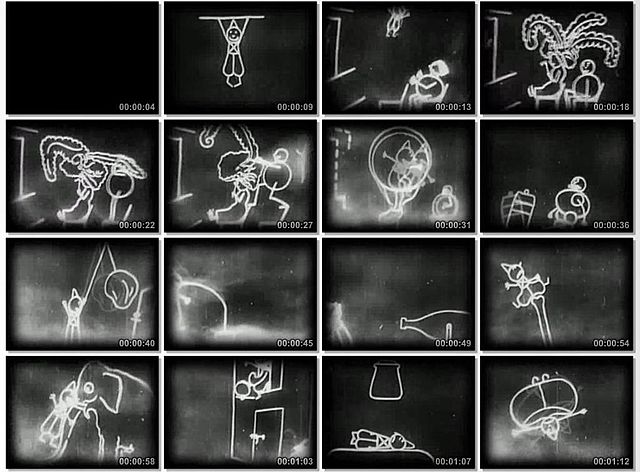 00:00:04
00:00:09
00:00:13
00:00:18
00:00:22
00:00:27
00:00:31
00:00:36
00:00:40
00:00:45
00:00:49
00:00:54
00:00:58
00:01:03
00:01:07
00:01:12