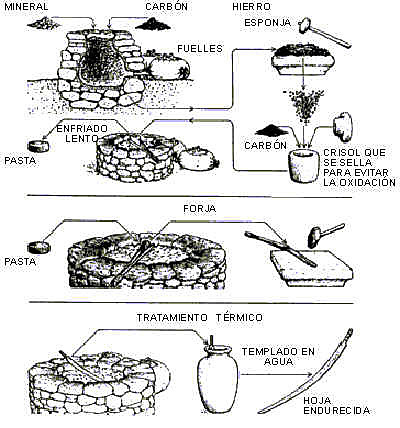 MINERAL

CARBÓN

HIERRO ESPONJA

FUELLES

ENFRIADO LENTO

PASTA

CARBÓN

CRISOL QUE SE SELLA PARA EVITAR LA OXIDACIÓN

FORJA

PASTA

TRATAMIENTO TÉRMICO

TEMPLADO EN AGUA

HOJA ENDURECIDA