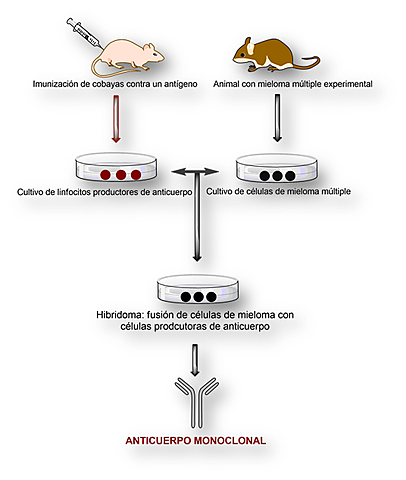 Imunización de cobayas contra un antígeno

Animal con mieloma múltiple experimental

Cultivo de linfocitos productores de anticuerpo

Cultivo de células de mieloma múltiple

Hibridoma: fusión de células de mieloma con células prodcutoras de anticuerpo

ANTICUERPO MONOCLONAL