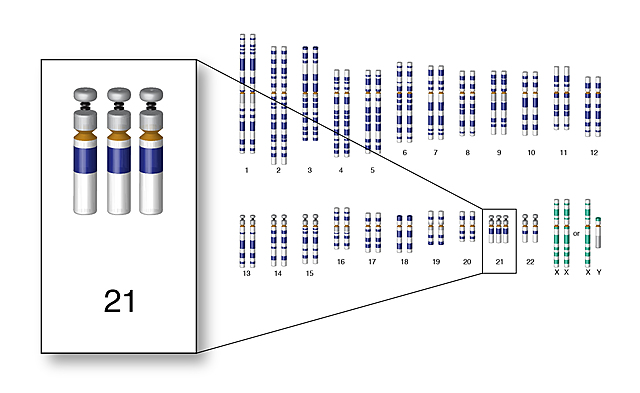 21

1 2 3 4 5 6 7 8 9 10 11 12

13 14 15 16 17 18 19 20 21 22 X X or X Y