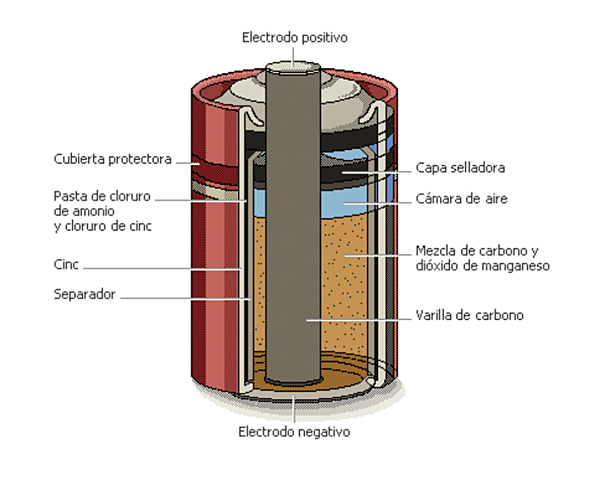 Electrodo positivo

Cubierta protectora

Pasta de cloruro de amonio y cloruro de cinc

Cinc

Separador

Capa selladora

Cámara de aire

Mezcla de carbono y dióxido de manganeso

Varilla de carbono

Electrodo negativo