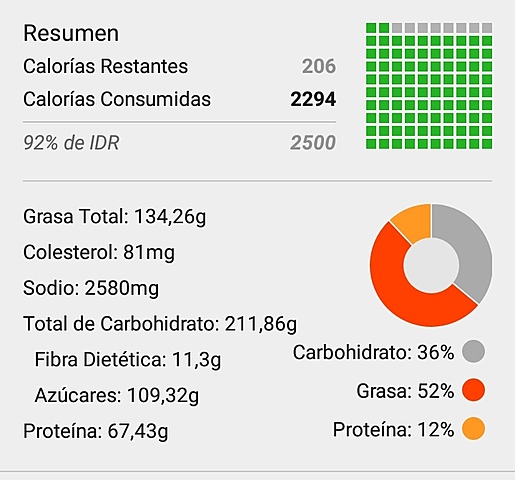 Resumen

Calorías Restantes 206

Calorías Consumidas 2294

92% de IDR 2500

Grasa Total: 134,26g

Colesterol: 81mg

Sodio: 2580mg

Total de Carbohidrato: 211,86g

Fibra Dietética: 11,3g

Azúcares: 109,32g

Proteína: 67,43g

Carbohidrato: 36%

Grasa: 52%

Proteína: 12%