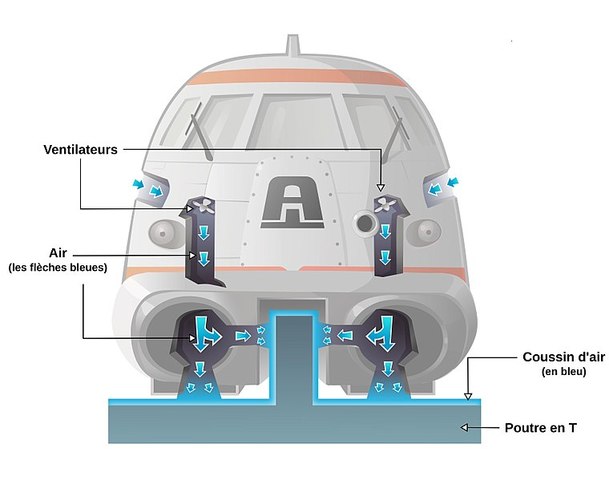 Ventilateurs

A

Air
(les flèches bleues)

Coussin d'air
(en bleu)

Poutre en T