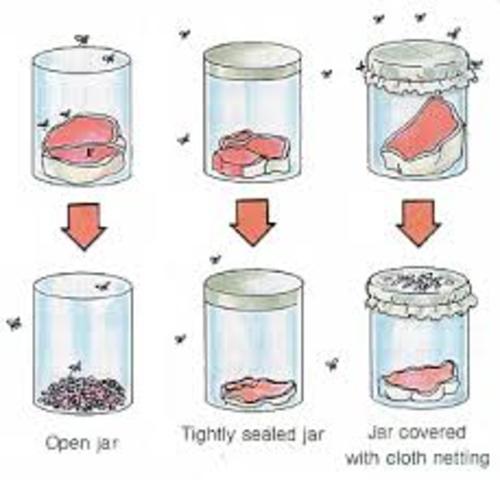 Open jar

Tightly sealed jar

Jar covered with cloth netting