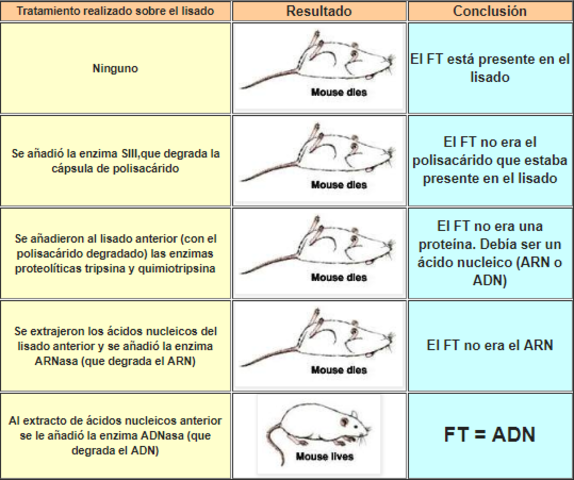 | Tratamiento realizado sobre el lisado | Resultado | Conclusión |
|---|---|---|
| Ninguno | Mouse dies | El FT está presente en el lisado |
| Se añadió la enzima SIII,que degrada la cápsula de polisacárido | Mouse dies | El FT no era el polisacárido que estaba presente en el lisado |
| Se añadieron al lisado anterior (con el polisacárido degradado) las enzimas proteolíticas tripsina y quimiotripsina | Mouse dies | El FT no era una proteína. Debía ser un ácido nucleico (ARN o ADN) |
| Se extrajeron los ácidos nucleicos del lisado anterior y se añadió la enzima ARNasa (que degrada el ARN) | Mouse dies | El FT no era el ARN |
| Al extracto de ácidos nucleicos anterior se le añadió la enzima ADNasa (que degrada el ADN) | Mouse lives | FT = ADN |