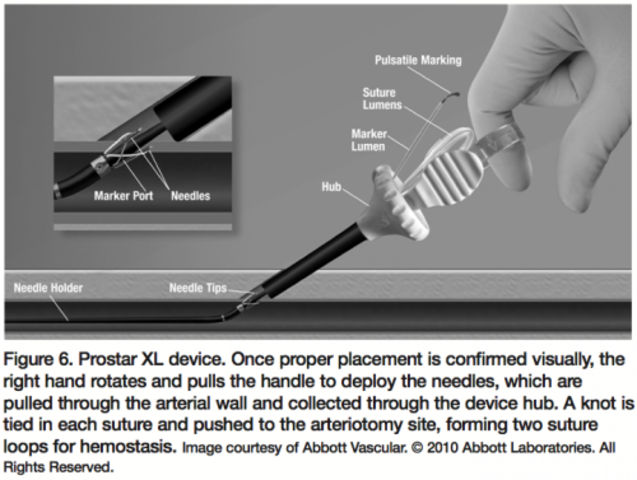 Pulsatile Marking

Suture Lumens

Marker Lumen

Hub

Marker Port

Needles

Needle Holder

Needle Tips

Figure 6. Prostar XL device. Once proper placement is confirmed visually, the right hand rotates and pulls the handle to deploy the needles, which are pulled through the arterial wall and collected through the device hub. A knot is tied in each suture and pushed to the arteriotomy site, forming two suture loops for hemostasis. Image courtesy of Abbott Vascular. © 2010 Abbott Laboratories. All Rights Reserved.