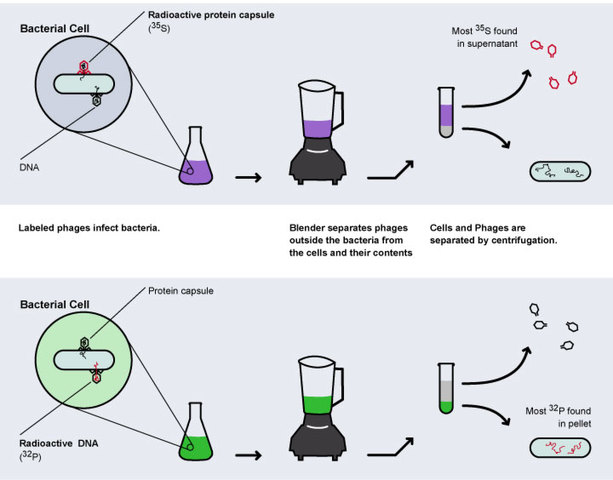 Bacterial Cell

Radioactive protein capsule ($^{35}S$)

DNA

Most $^{35}S$ found in supernatant

Labeled phages infect bacteria.

Blender separates phages outside the bacteria from the cells and their contents

Cells and Phages are separated by centrifugation.

Bacterial Cell

Protein capsule

Radioactive DNA ($^{32}P$)

Most $^{32}P$ found in pellet