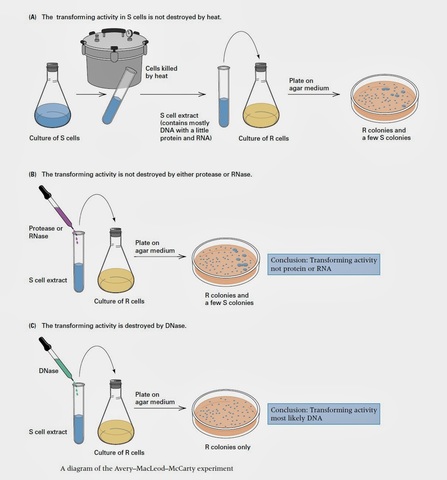 (A) The transforming activity in S cells is not destroyed by heat.

Culture of S cells

Cells killed by heat

S cell extract (contains mostly DNA with a little protein and RNA)

Culture of R cells

Plate on agar medium

R colonies and a few S colonies

(B) The transforming activity is not destroyed by either protease or RNase.

Protease or RNase

S cell extract

Culture of R cells

Plate on agar medium

R colonies and a few S colonies

Conclusion: Transforming activity not protein or RNA

(C) The transforming activity is destroyed by DNase.

DNase

S cell extract

Culture of R cells

Plate on agar medium

R colonies only

Conclusion: Transforming activity most likely DNA

A diagram of the Avery–MacLeod–McCarty experiment