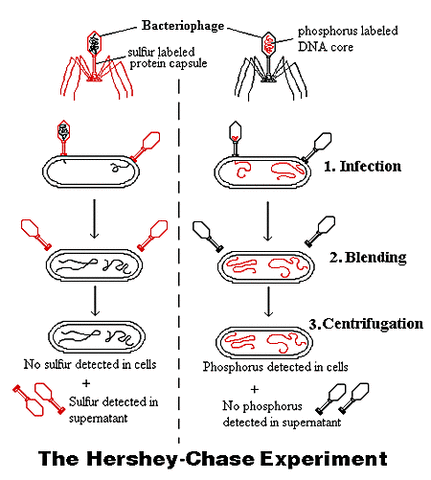 Bacteriophage

sulfur labeled protein capsule

phosphorus labeled DNA core

1. Infection

2. Blending

3. Centrifugation

No sulfur detected in cells

+

Sulfur detected in supernatant

Phosphorus detected in cells

+

No phosphorus detected in supernatant

The Hershey-Chase Experiment