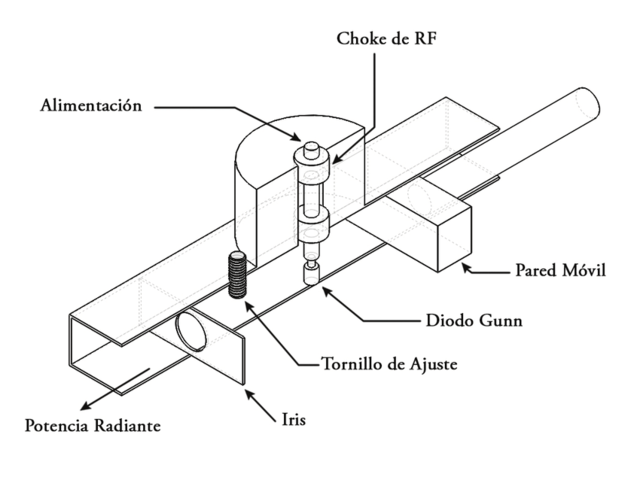 Choke de RF

Alimentación

Pared Móvil

Diodo Gunn

Tornillo de Ajuste

Iris

Potencia Radiante