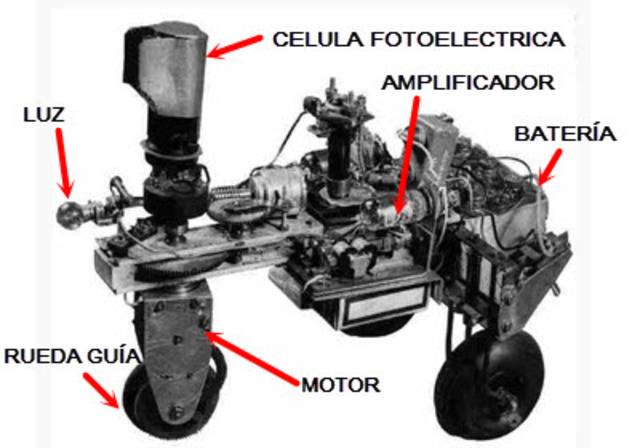 CELULA FOTOELECTRICA
AMPLIFICADOR
LUZ
BATERÍA
RUEDA GUÍA
MOTOR