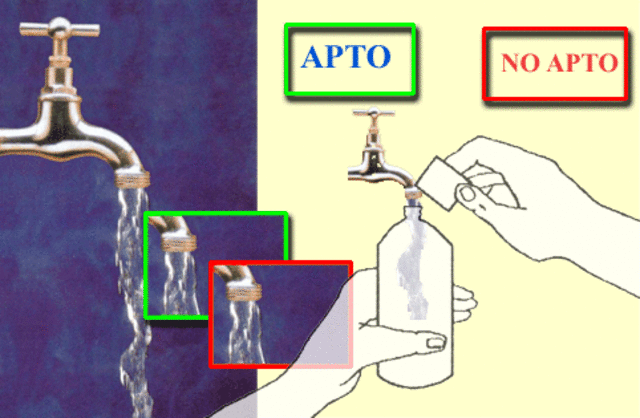 APTO

NO APTO