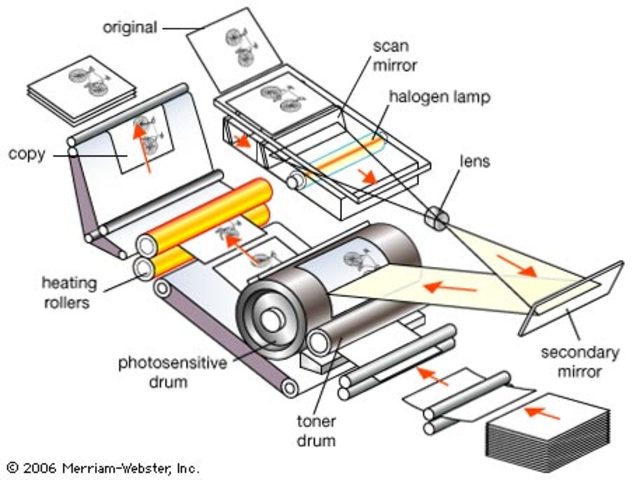 original

scan mirror

halogen lamp

copy

lens

heating rollers

photosensitive drum

toner drum

secondary mirror

© 2006 Merriam-Webster, Inc.