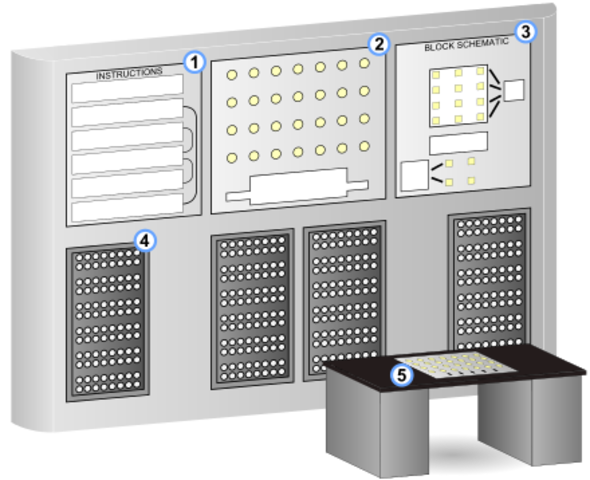 INSTRUCTIONS
1
2
BLOCK SCHEMATIC
3
4
5