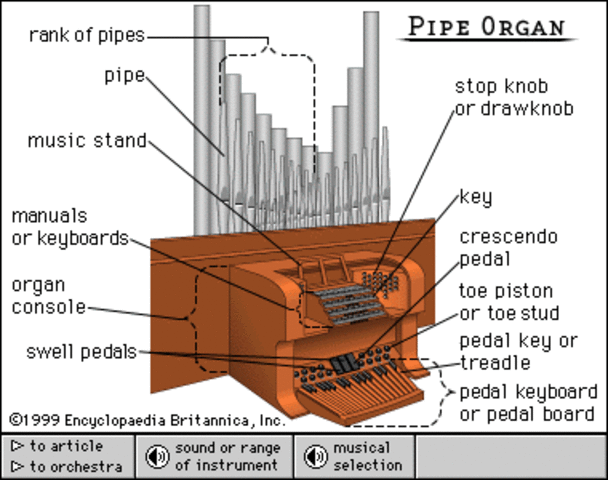 PIPE ORGAN

rank of pipes

pipe

music stand

manuals or keyboards

organ console

swell pedals

stop knob or drawknob

key

crescendo pedal

toe piston or toe stud

pedal key or treadle

pedal keyboard or pedal board

©1999 Encyclopaedia Britannica, Inc.

▷ to article
▷ to orchestra

sound or range of instrument

musical selection