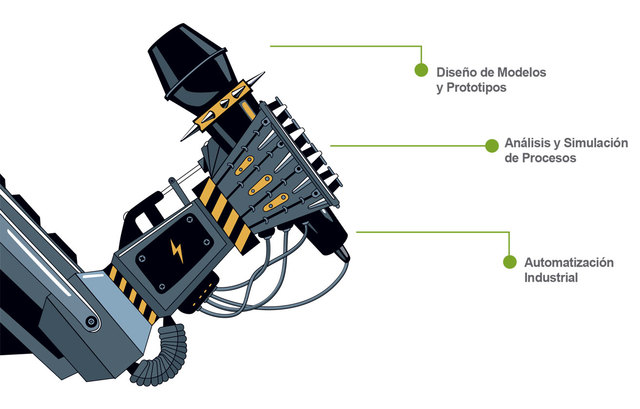 Diseño de Modelos
y Prototipos

Análisis y Simulación
de Procesos

Automatización
Industrial