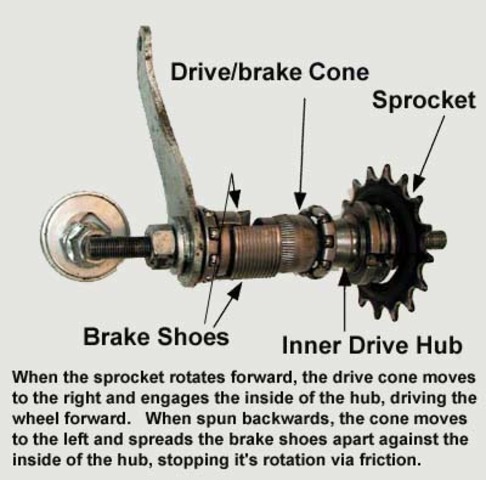 Drive/brake Cone

Sprocket

Brake Shoes

Inner Drive Hub

When the sprocket rotates forward, the drive cone moves to the right and engages the inside of the hub, driving the wheel forward. When spun backwards, the cone moves to the left and spreads the brake shoes apart against the inside of the hub, stopping it's rotation via friction.