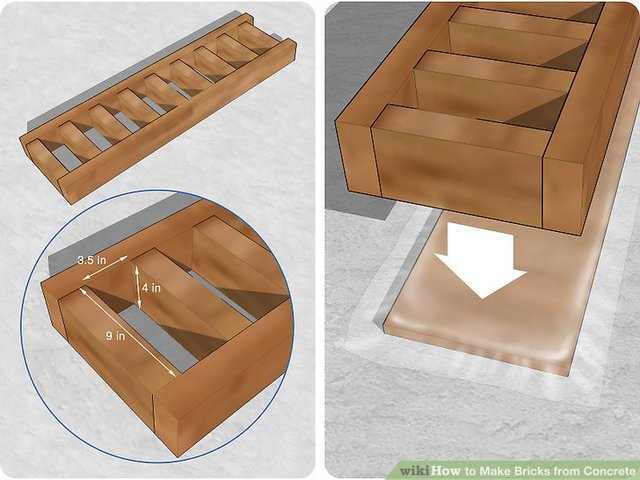 3.5 in
4 in
9 in

wikiHow to Make Bricks from Concrete