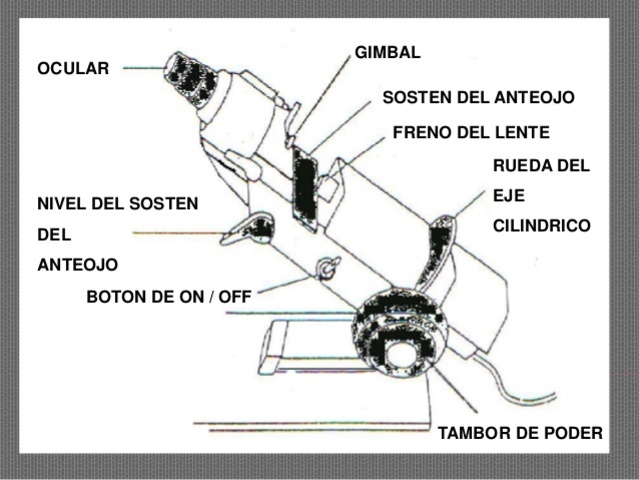 OCULAR

GIMBAL

SOSTEN DEL ANTEOJO

FRENO DEL LENTE

RUEDA DEL EJE CILINDRICO

NIVEL DEL SOSTEN DEL ANTEOJO

BOTON DE ON / OFF

TAMBOR DE PODER