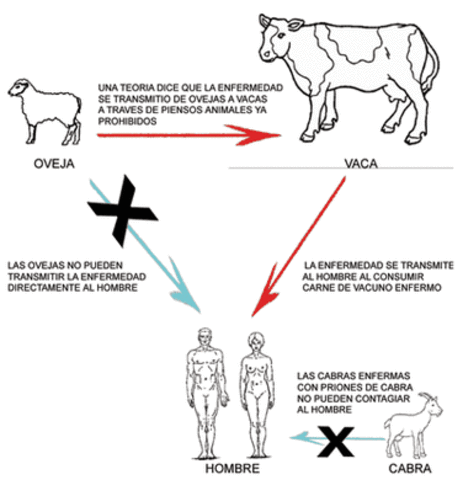 UNA TEORIA DICE QUE LA ENFERMEDAD SE TRANSMITIO DE OVEJAS A VACAS A TRAVES DE PIENSOS ANIMALES YA PROHIBIDOS

OVEJA

VACA

LAS OVEJAS NO PUEDEN TRANSMITIR LA ENFERMEDAD DIRECTAMENTE AL HOMBRE

LA ENFERMEDAD SE TRANSMITE AL HOMBRE AL CONSUMIR CARNE DE VACUNO ENFERMO

LAS CABRAS ENFERMAS CON PRIONES DE CABRA NO PUEDEN CONTAGIAR AL HOMBRE

HOMBRE

CABRA